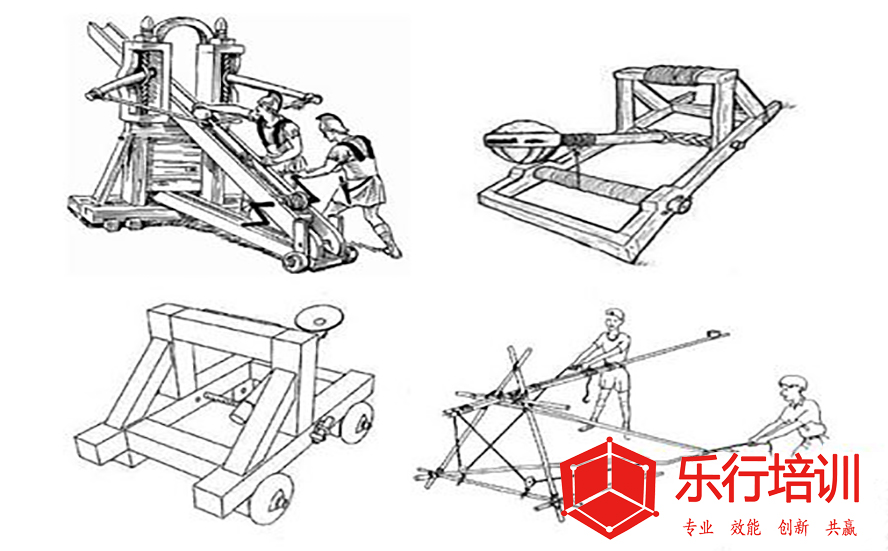 乐行培训
专业 效能 创新 共赢